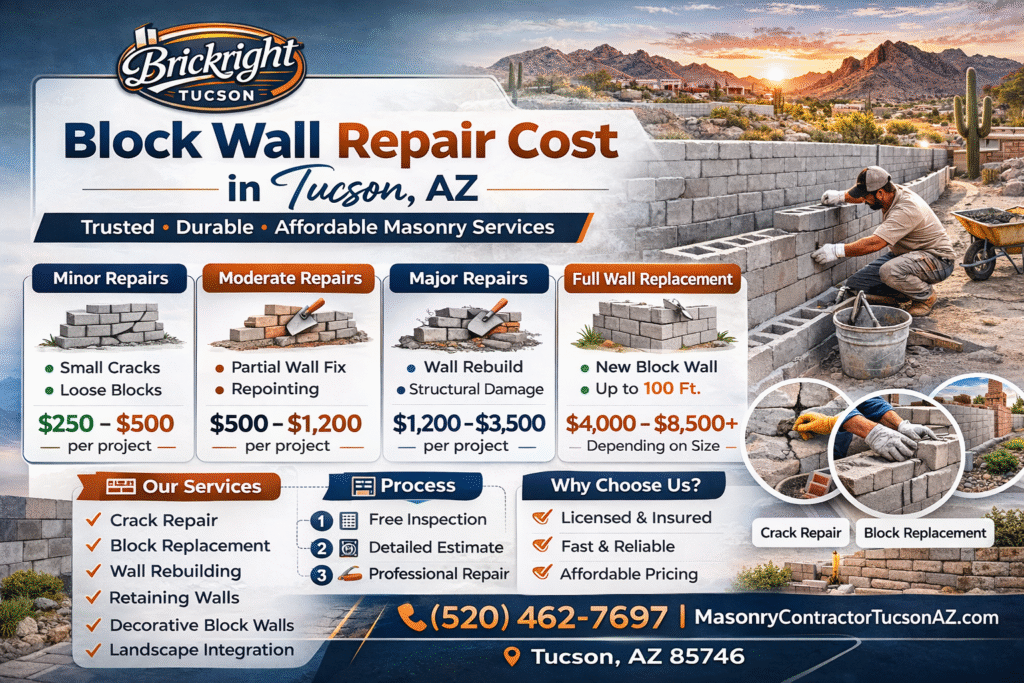 Brickright TUCSON

Block Wall Repair Cost in Tucson, AZ

Trusted • Durable • Affordable Masonry Services

Minor Repairs
Small Cracks
Loose Blocks
$250 – $500
per project

Moderate Repairs
Partial Wall Fix
Repointing
$500 – $1,200
per project

Major Repairs
Wall Rebuild
Structural Damage
$1,200 – $3,500
per project

Full Wall Replacement
New Block Wall
Up to 100 Ft.
$4,000 – $8,500+
Depending on Size

Our Services
Crack Repair
Block Replacement
Wall Rebuilding
Retaining Walls
Decorative Block Walls
Landscape Integration

Process
1 Free Inspection
2 Detailed Estimate
3 Professional Repair

Why Choose Us?
Licensed & Insured
Fast & Reliable
Affordable Pricing

Crack Repair
Block Replacement

(520) 462-7697 | MasonryContractorTucsonAZ.com

Tucson, AZ 85746